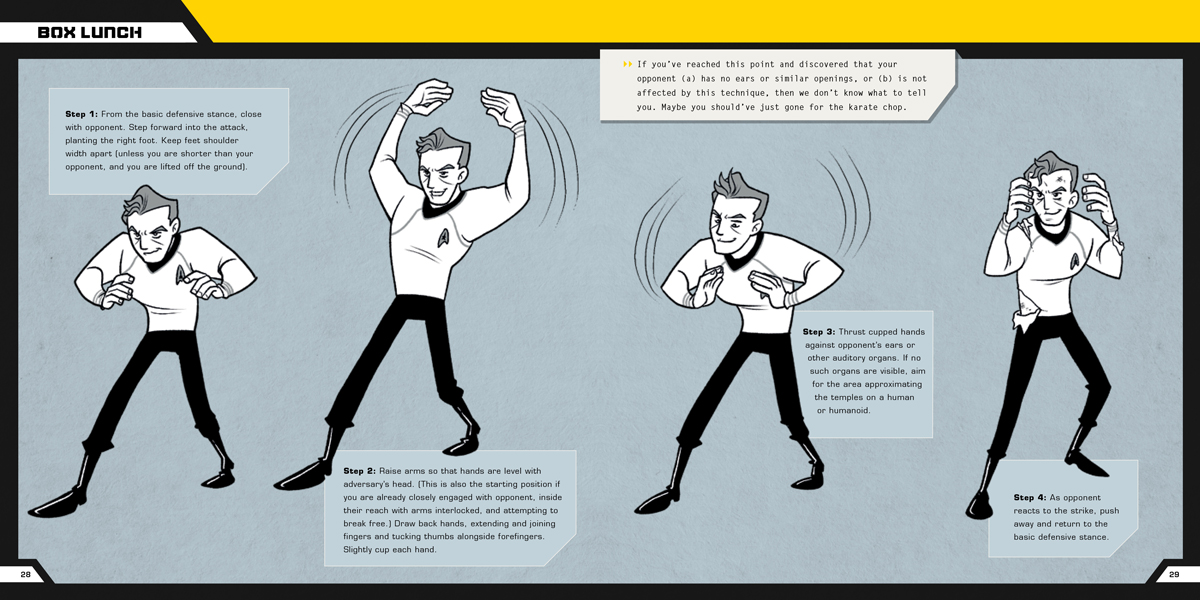 BOX LUNCH

Step 1: From the basic defensive stance, close with opponent. Step forward into the attack, planting the right foot. Keep feet shoulder width apart (unless you are shorter than your opponent, and you are lifted off the ground).

Step 2: Raise arms so that hands are level with adversary's head. (This is also the starting position if you are already closely engaged with opponent, inside their reach with arms interlocked, and attempting to break free.) Draw back hands, extending and joining fingers and tucking thumbs alongside forefingers. Slightly cup each hand.

If you've reached this point and discovered that your opponent (a) has no ears or similar openings, or (b) is not affected by this technique, then we don't know what to tell you. Maybe you should've just gone for the karate chop.

Step 3: Thrust cupped hands against opponent's ears or other auditory organs. If no such organs are visible, aim for the area approximating the temples on a human or humanoid.

Step 4: As opponent reacts to the strike, push away and return to the basic defensive stance.

28

29